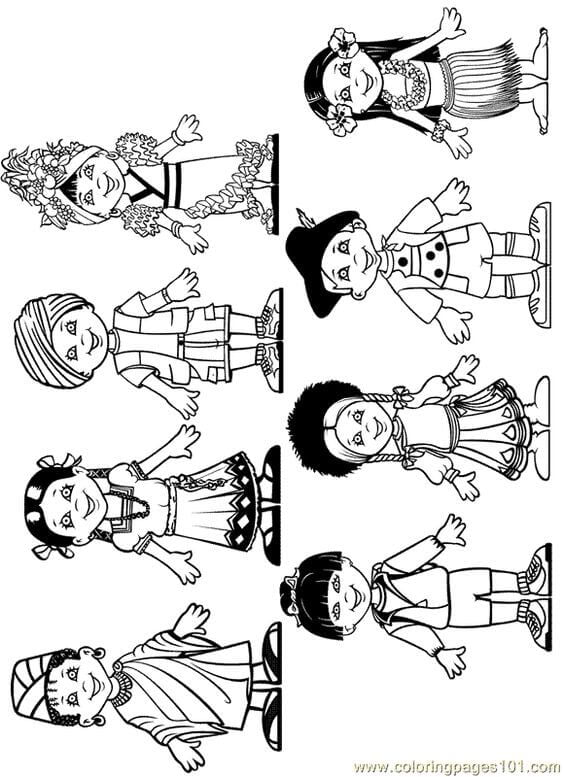 www.coloringpages101.com